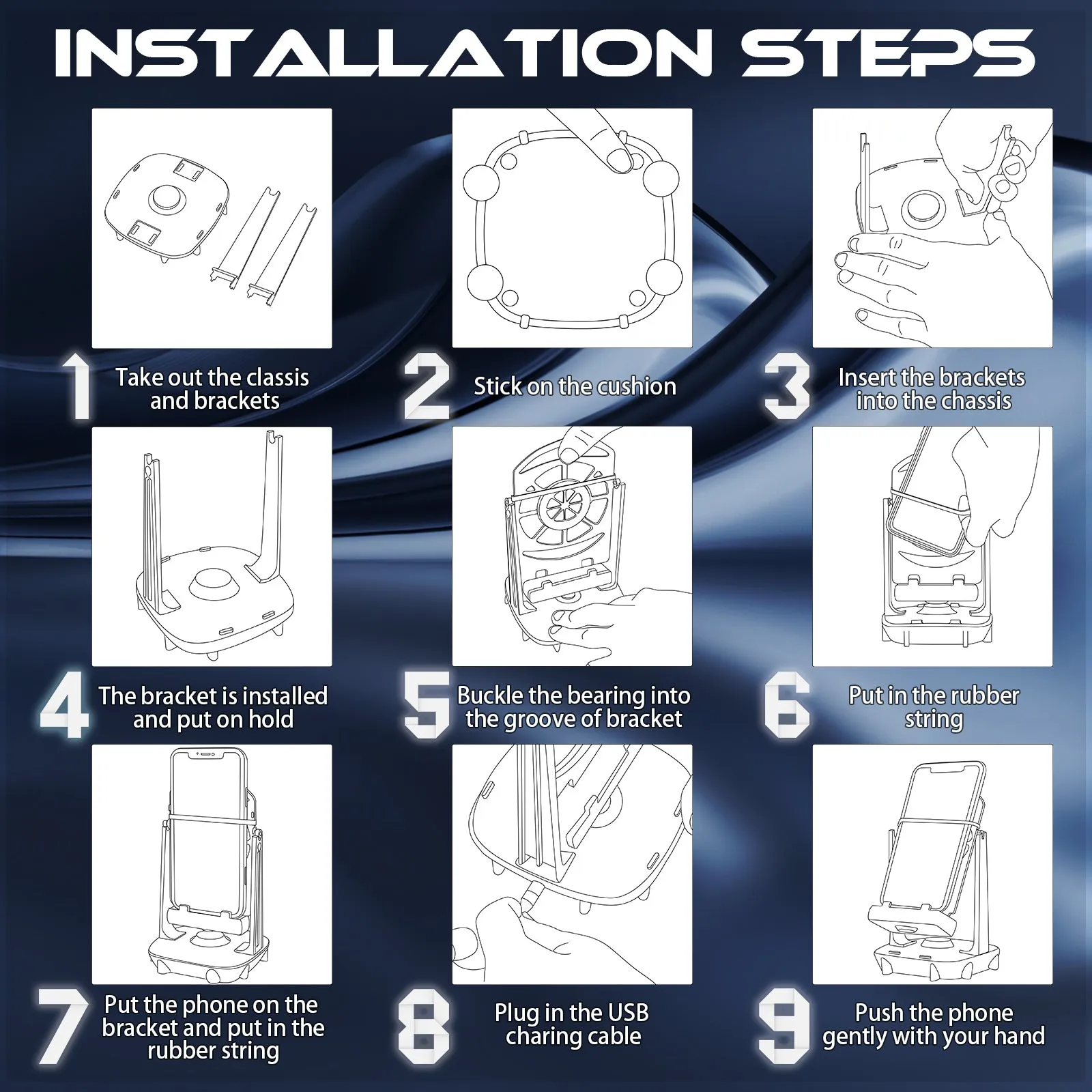 INSTALLATION STEPS

1 Take out the classis and brackets

2 Stick on the cushion

3 Insert the brackets into the chassis

4 The bracket is installed and put on hold

5 Buckle the bearing into the groove of bracket

6 Put in the rubber string

7 Put the phone on the bracket and put in the rubber string

8 Plug in the USB charing cable

9 Push the phone gently with your hand